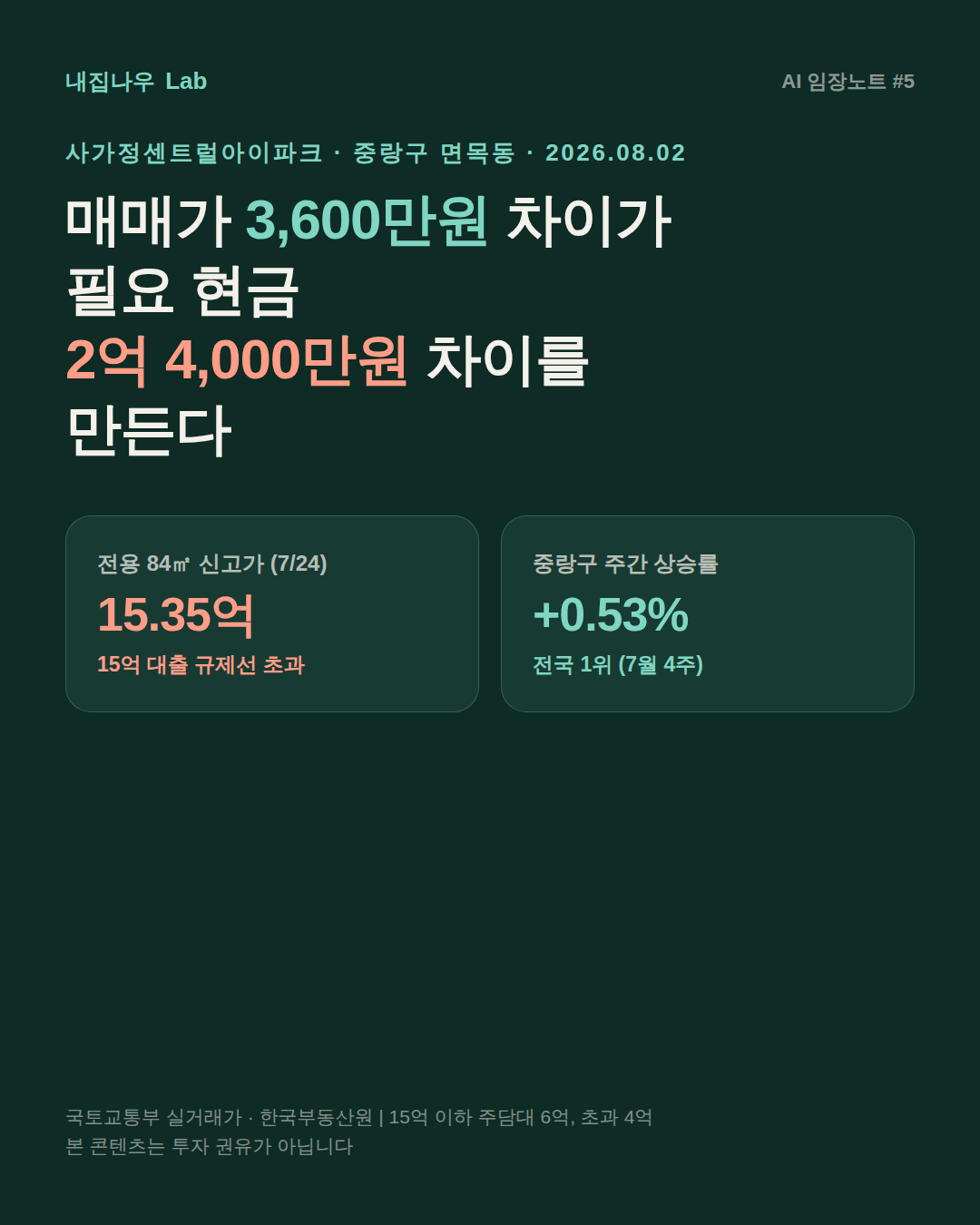 내집나우 Lab

AI 임장노트 #5

사가정센트럴아이파크 · 중랑구 면목동 · 2026.08.02

매매가 3,600만원 차이가
필요 현금
2억 4,000만원 차이를
만든다

전용 84㎡ 신고가 (7/24)
15.35억
15억 대출 규제선 초과

중랑구 주간 상승률
+0.53%
전국 1위 (7월 4주)

국토교통부 실거래가 · 한국부동산원 | 15억 이하 주담대 6억, 초과 4억
본 콘텐츠는 투자 권유가 아닙니다