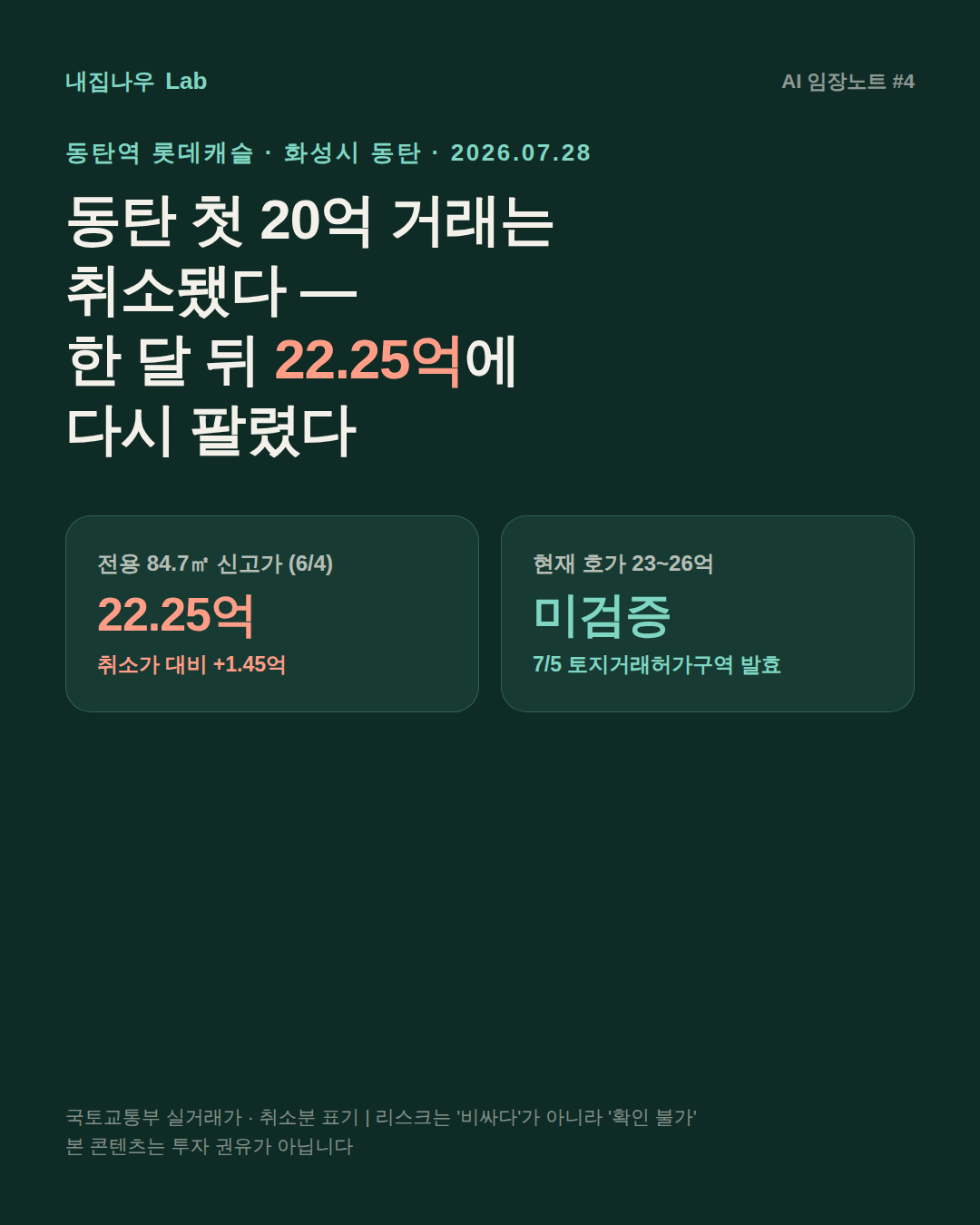 내집나우 Lab

AI 임장노트 #4

동탄역 롯데캐슬 · 화성시 동탄 · 2026.07.28

동탄 첫 20억 거래는 취소됐다 — 한 달 뒤 22.25억에 다시 팔렸다

전용 84.7㎡ 신고가 (6/4)
22.25억
취소가 대비 +1.45억

현재 호가 23~26억
미검증
7/5 토지거래허가구역 발효

국토교통부 실거래가 · 취소분 표기 | 리스크는 '비싸다'가 아니라 '확인 불가'
본 콘텐츠는 투자 권유가 아닙니다