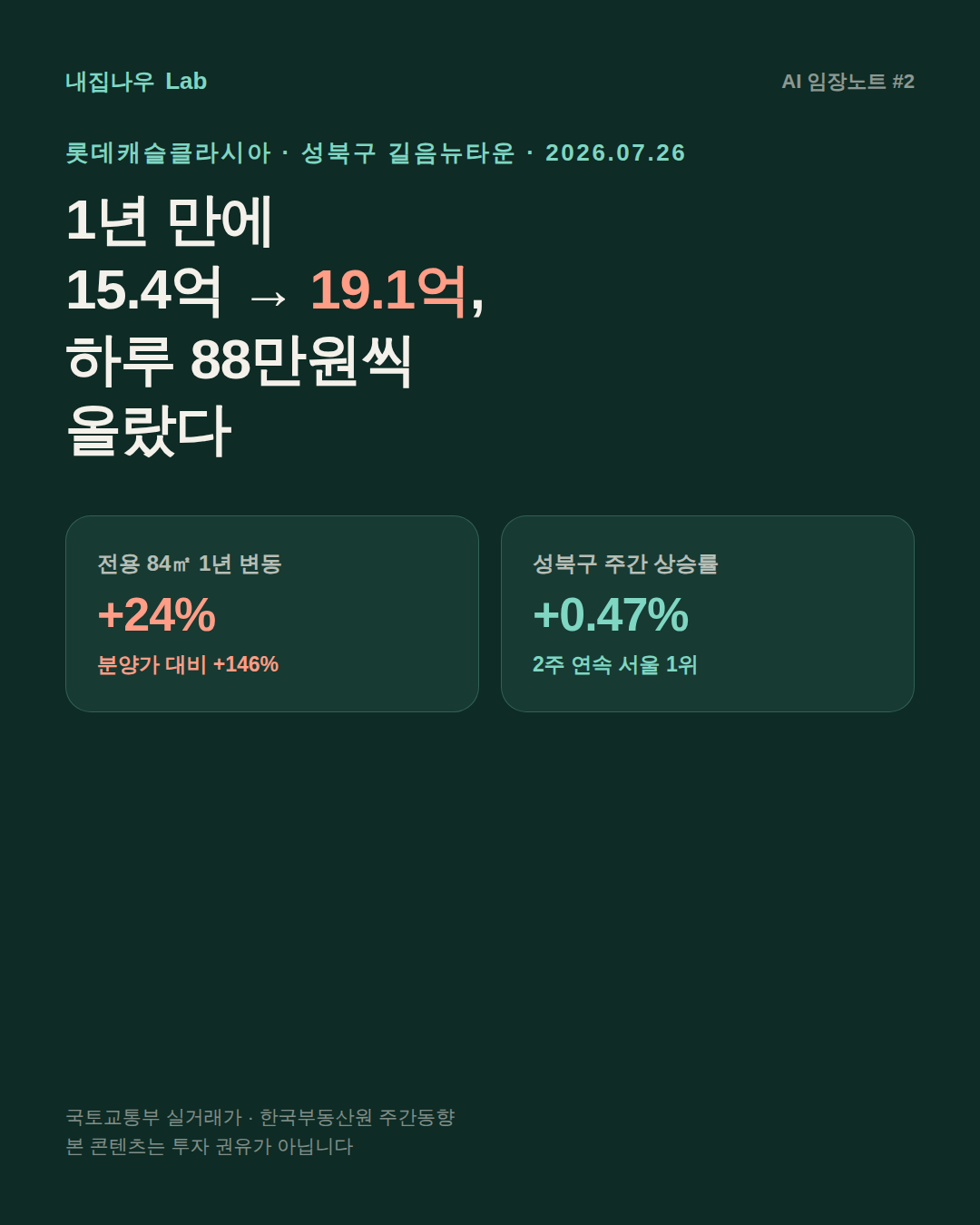 내집나우 Lab

AI 임장노트 #2

롯데캐슬클라시아 · 성북구 길음뉴타운 · 2026.07.26

1년 만에
15.4억 → 19.1억,
하루 88만원씩
올랐다

전용 84㎡ 1년 변동
+24%
분양가 대비 +146%

성북구 주간 상승률
+0.47%
2주 연속 서울 1위

국토교통부 실거래가 · 한국부동산원 주간동향
본 콘텐츠는 투자 권유가 아닙니다